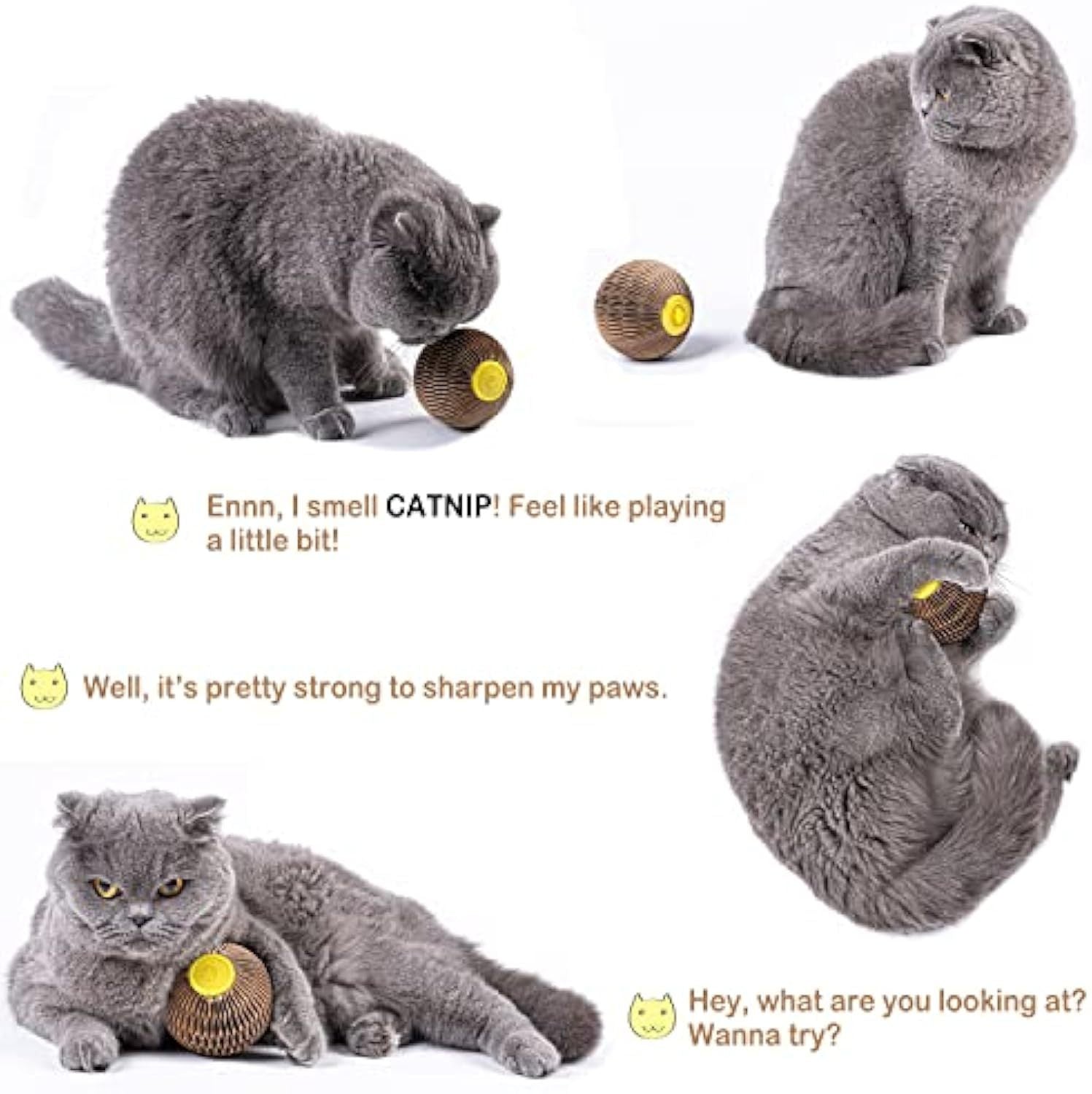 Ennn, I smell CATNIP! Feel like playing a little bit!

Well, it's pretty strong to sharpen my paws.

Hey, what are you looking at? Wanna try?