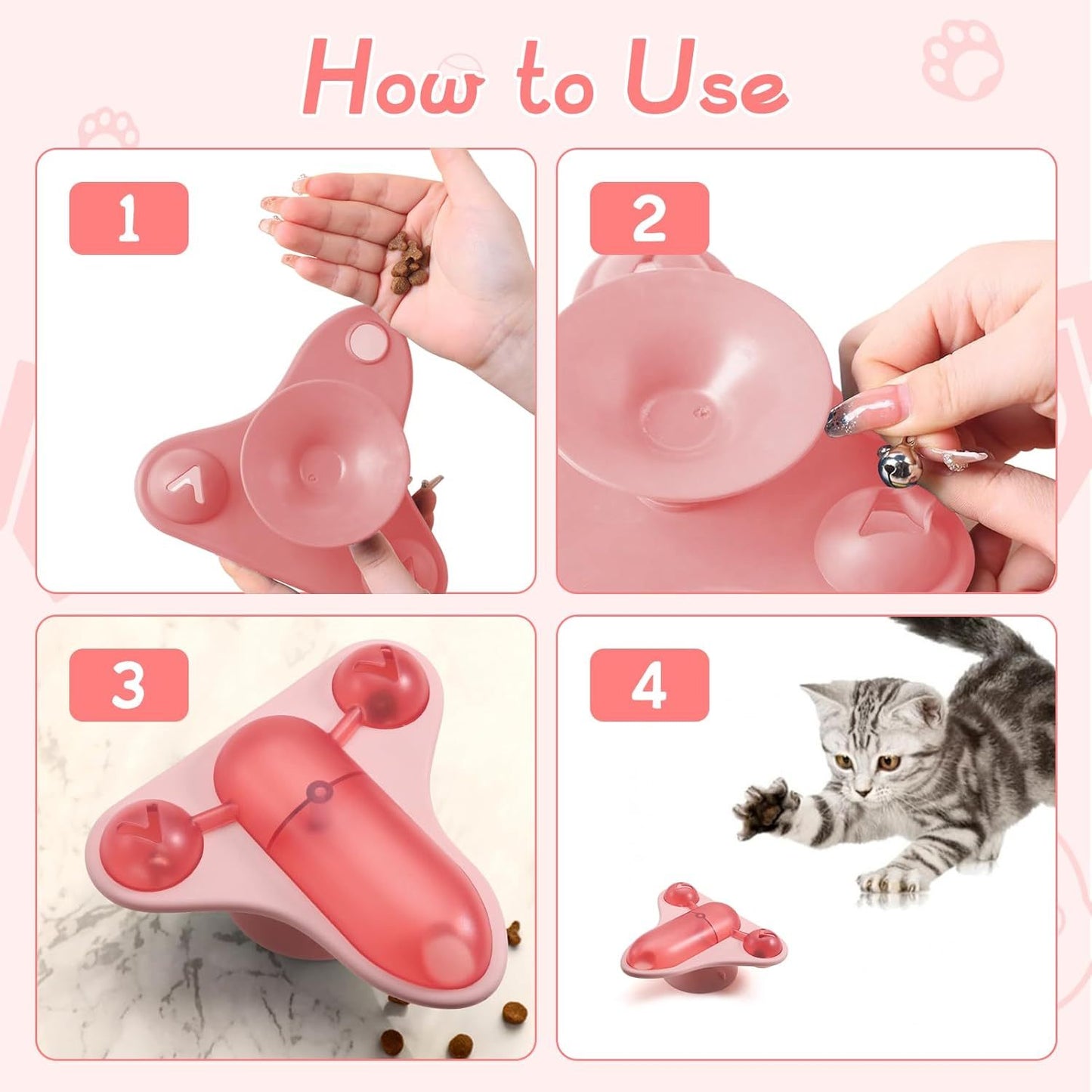 How to Use

1

2

3

4